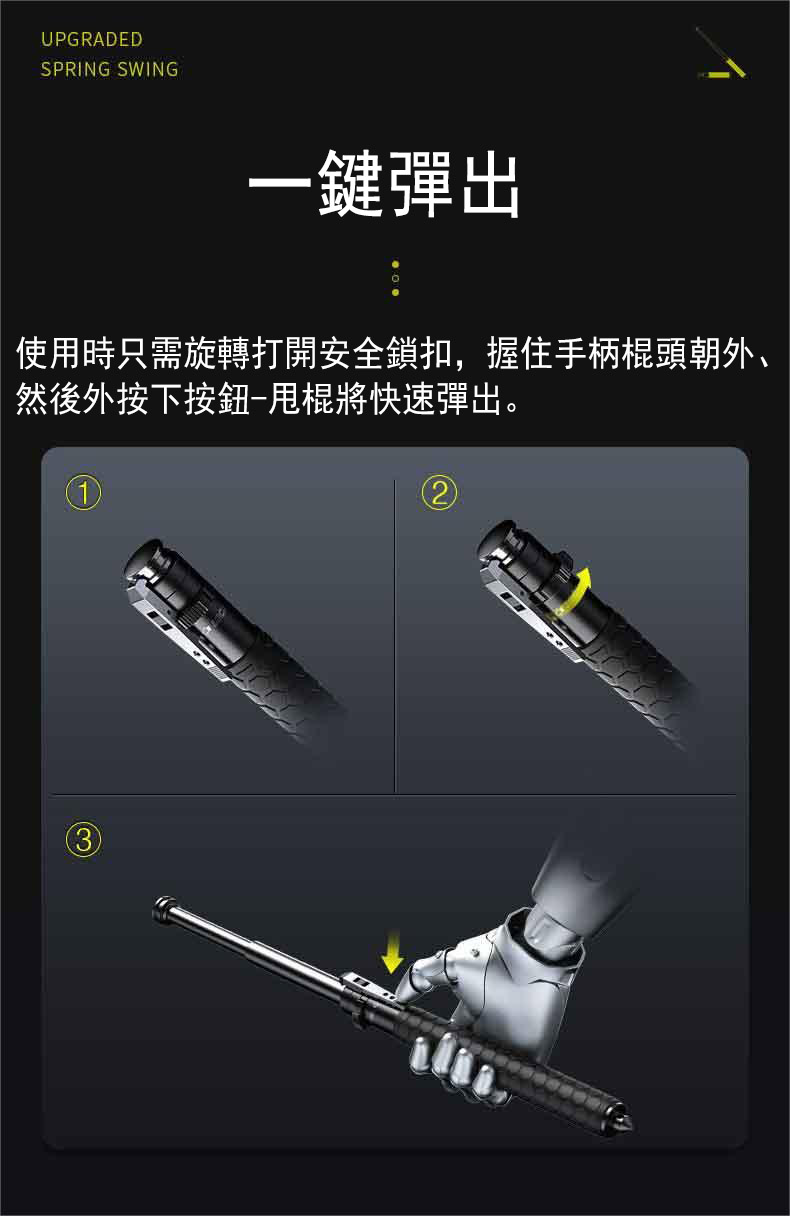 UPGRADED
SPRING SWING

一鍵彈出

使用時只需旋轉打開安全鎖扣，握住手柄棍頭朝外、然後外按下按鈕-甩棍將快速彈出。

①

②

③